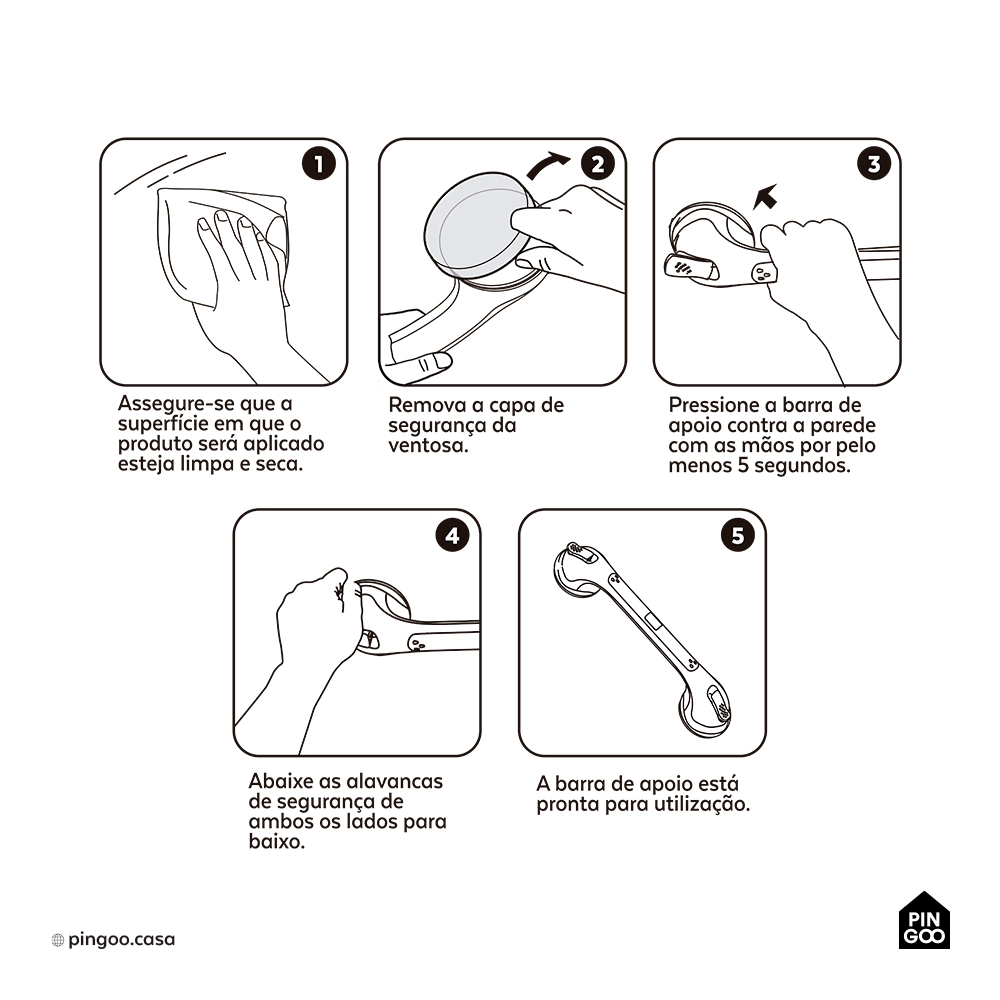 1

Assegure-se que a superfície em que o produto será aplicado esteja limpa e seca.

2

Remova a capa de segurança da ventosa.

3

Pressione a barra de apoio contra a parede com as mãos por pelo menos 5 segundos.

4

Abaixe as alavancas de segurança de ambos os lados para baixo.

5

A barra de apoio está pronta para utilização.

pingoo.casa

PIN GOO