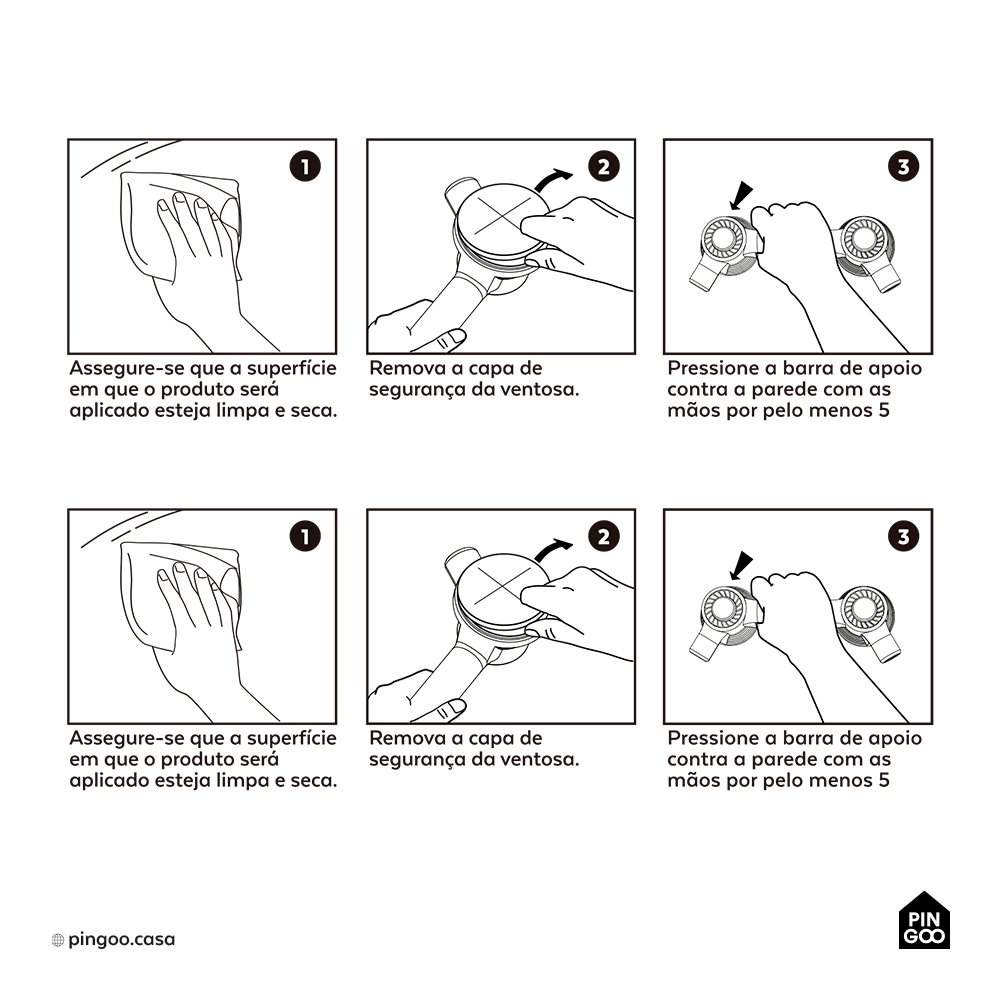 1

Assegure-se que a superfície em que o produto será aplicado esteja limpa e seca.

2

Remova a capa de segurança da ventosa.

3

Pressione a barra de apoio contra a parede com as mãos por pelo menos 5

1

Assegure-se que a superfície em que o produto será aplicado esteja limpa e seca.

2

Remova a capa de segurança da ventosa.

3

Pressione a barra de apoio contra a parede com as mãos por pelo menos 5

pingoo.casa

PIN GOO