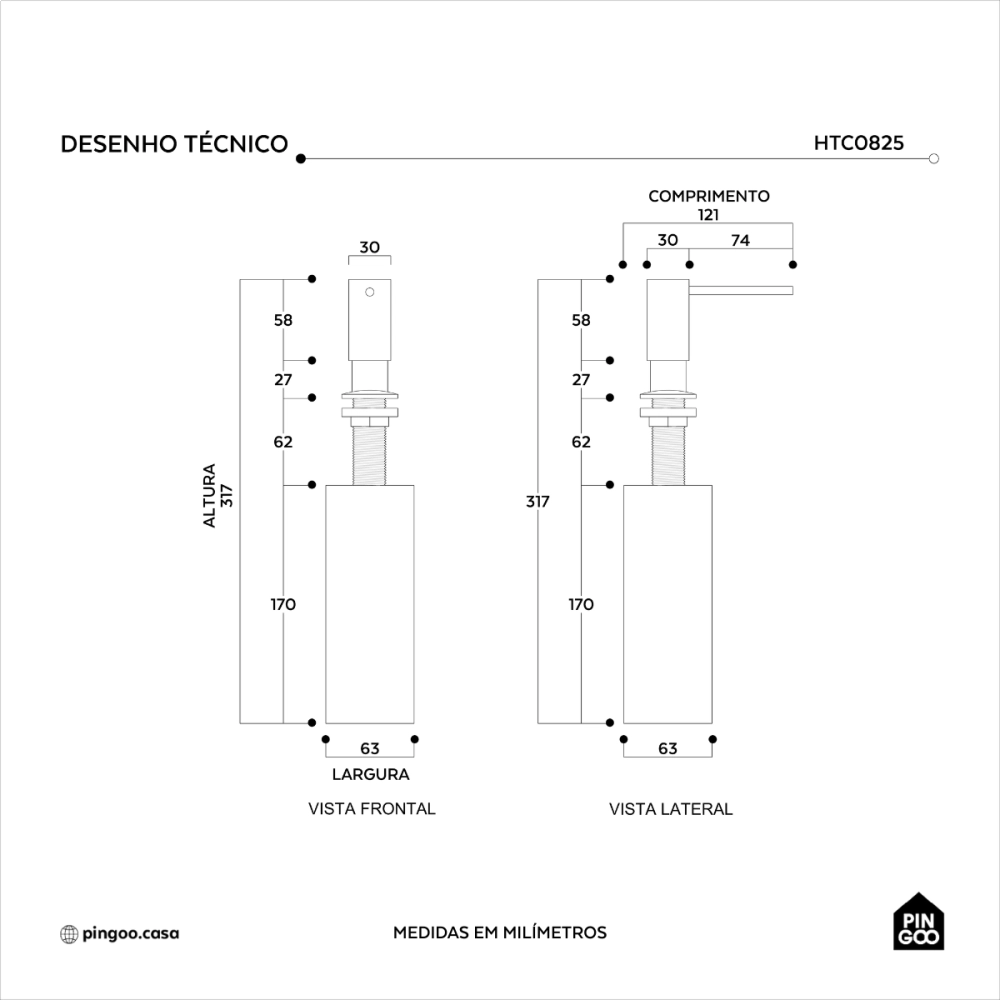 DESENHO TÉCNICO

HTC0825

30

58

27

62

ALTURA
317

170

63

LARGURA

VISTA FRONTAL

COMPRIMENTO
121

30

74

58

27

62

317

170

63

VISTA LATERAL

pingoo.casa

MEDIDAS EM MILÍMETROS

PIN
GOO