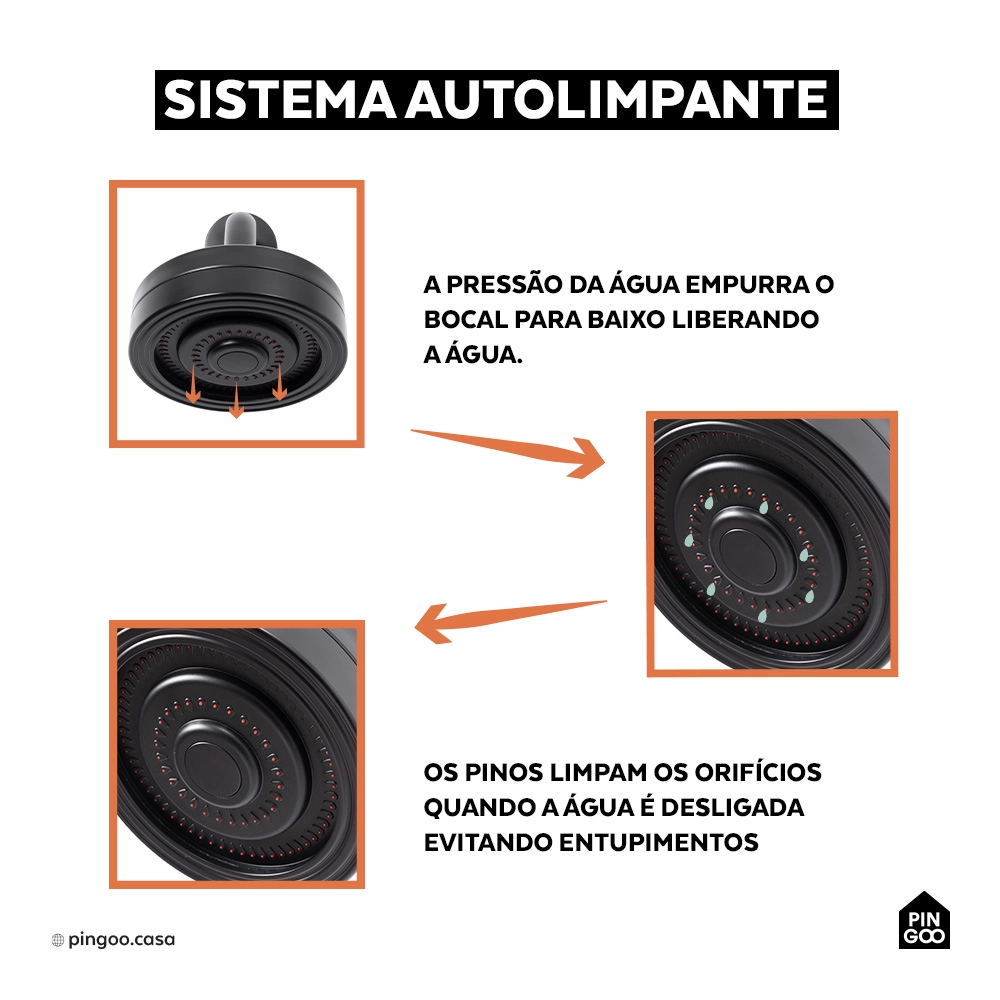 SISTEMA AUTOLIMPANTE

A PRESSÃO DA ÁGUA EMPURRA O BOCAL PARA BAIXO LIBERANDO A ÁGUA.

OS PINOS LIMPAM OS ORIFÍCIOS QUANDO A ÁGUA É DESLIGADA EVITANDO ENTUPIMENTOS

pingoo.casa

PIN GOO