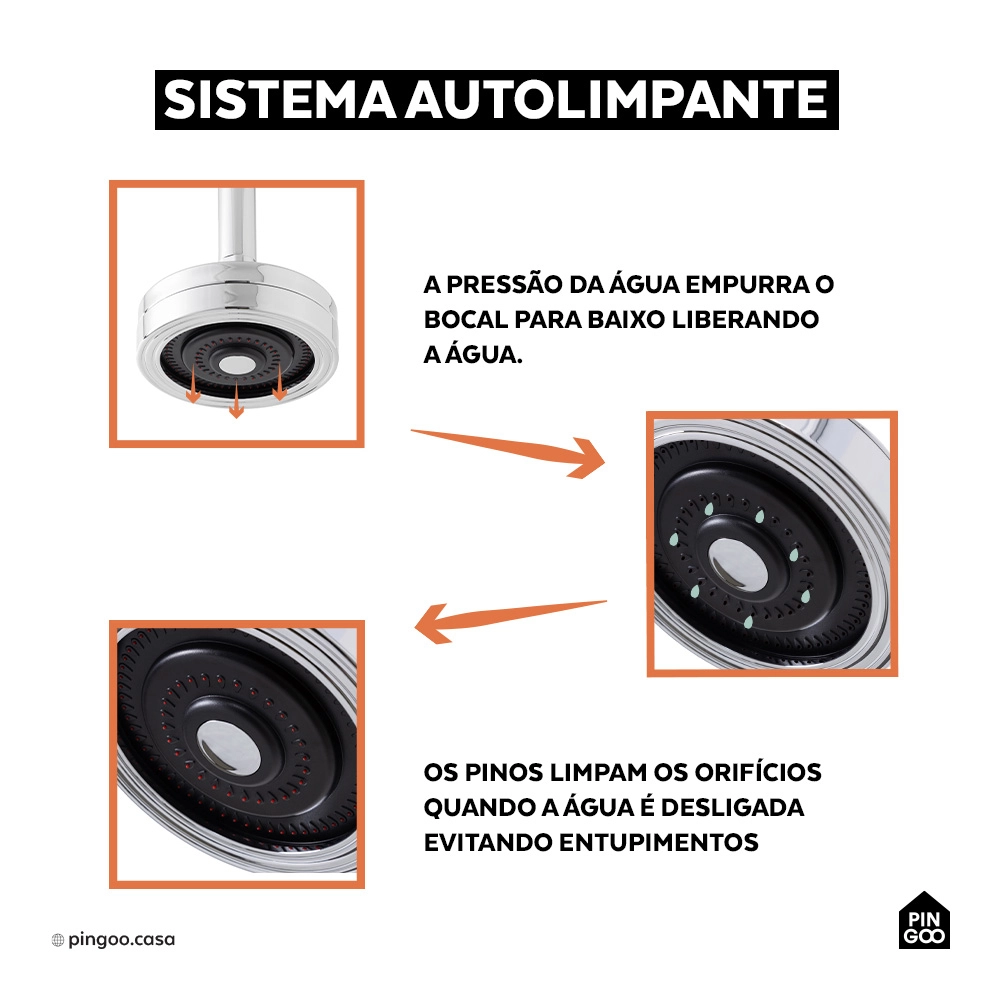 SISTEMA AUTOLIMPANTE

A PRESSÃO DA ÁGUA EMPURRA O BOCAL PARA BAIXO LIBERANDO A ÁGUA.

OS PINOS LIMPAM OS ORIFÍCIOS QUANDO A ÁGUA É DESLIGADA EVITANDO ENTUPIMENTOS

pingoo.casa

PIN GOO