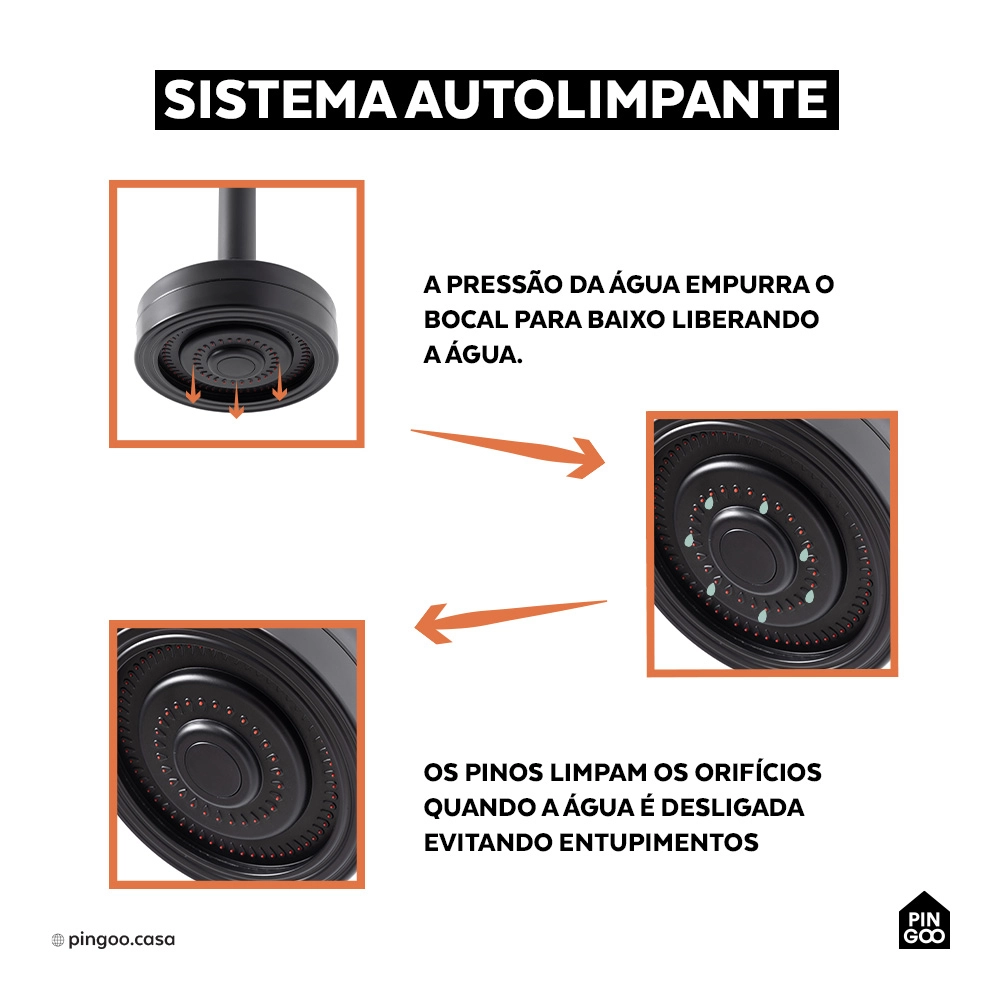 SISTEMA AUTOLIMPANTE

A PRESSÃO DA ÁGUA EMPURRA O BOCAL PARA BAIXO LIBERANDO A ÁGUA.

OS PINOS LIMPAM OS ORIFÍCIOS QUANDO A ÁGUA É DESLIGADA EVITANDO ENTUPIMENTOS

pingoo.casa

PIN GOO